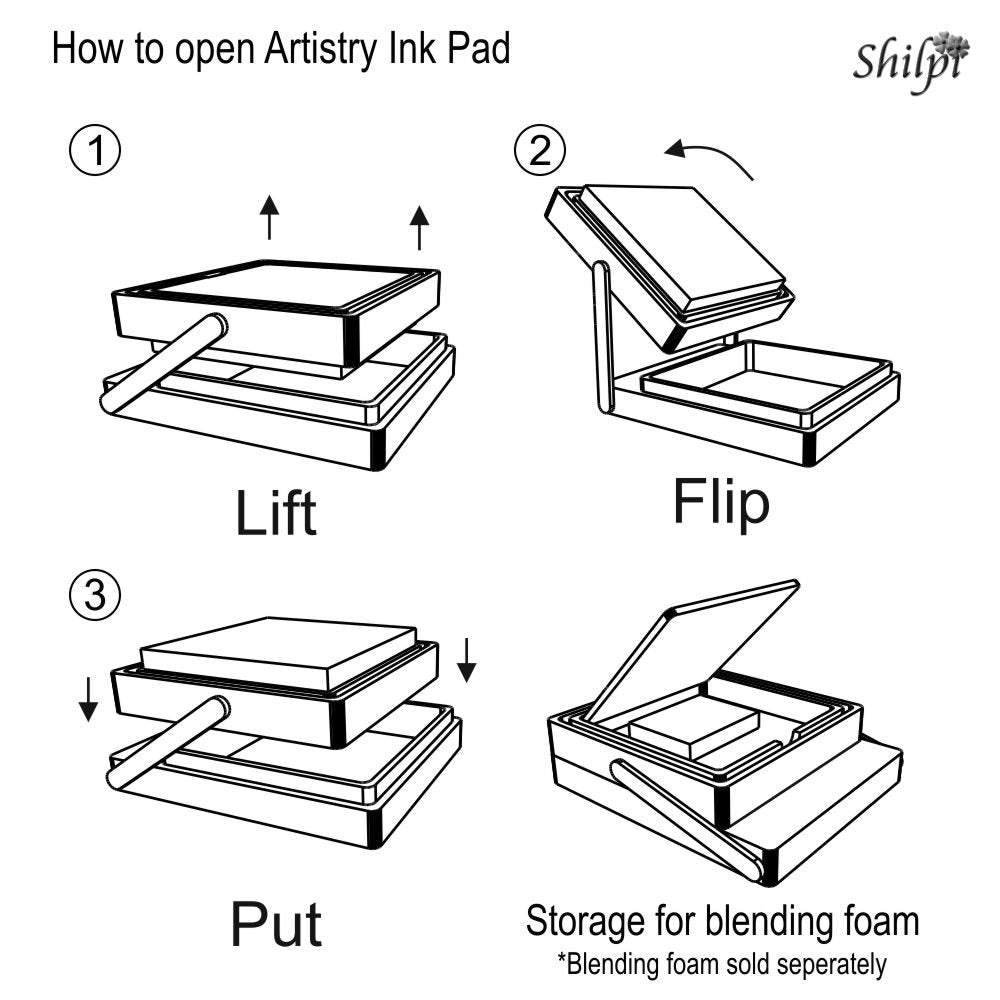 How to open Artistry Ink Pad

Shilpi

①

Lift

②

Flip

③

Put

Storage for blending foam
*Blending foam sold seperately